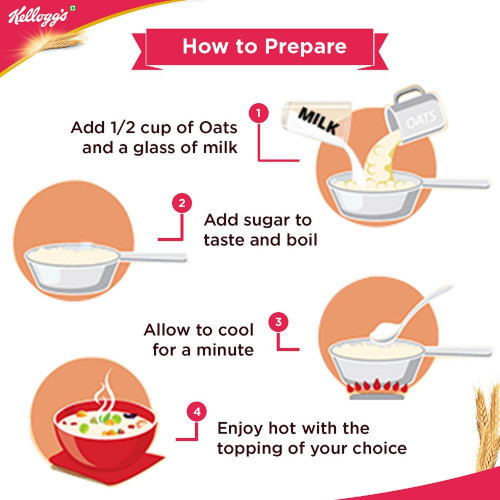 Kellogg's

How to Prepare

1
Add 1/2 cup of Oats and a glass of milk

MILK
OATS

2
Add sugar to taste and boil

3
Allow to cool for a minute

4
Enjoy hot with the topping of your choice