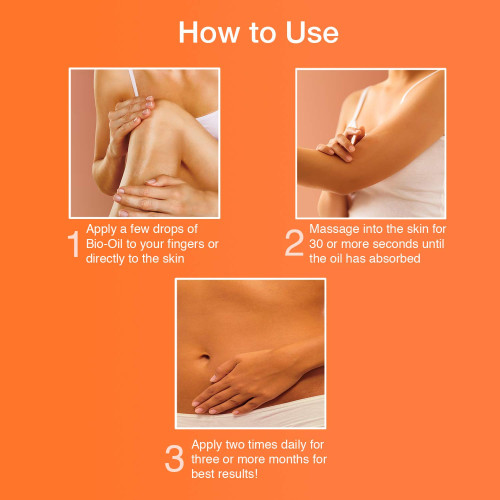 How to Use

1 Apply a few drops of Bio-Oil to your fingers or directly to the skin

2 Massage into the skin for 30 or more seconds until the oil has absorbed

3 Apply two times daily for three or more months for best results!